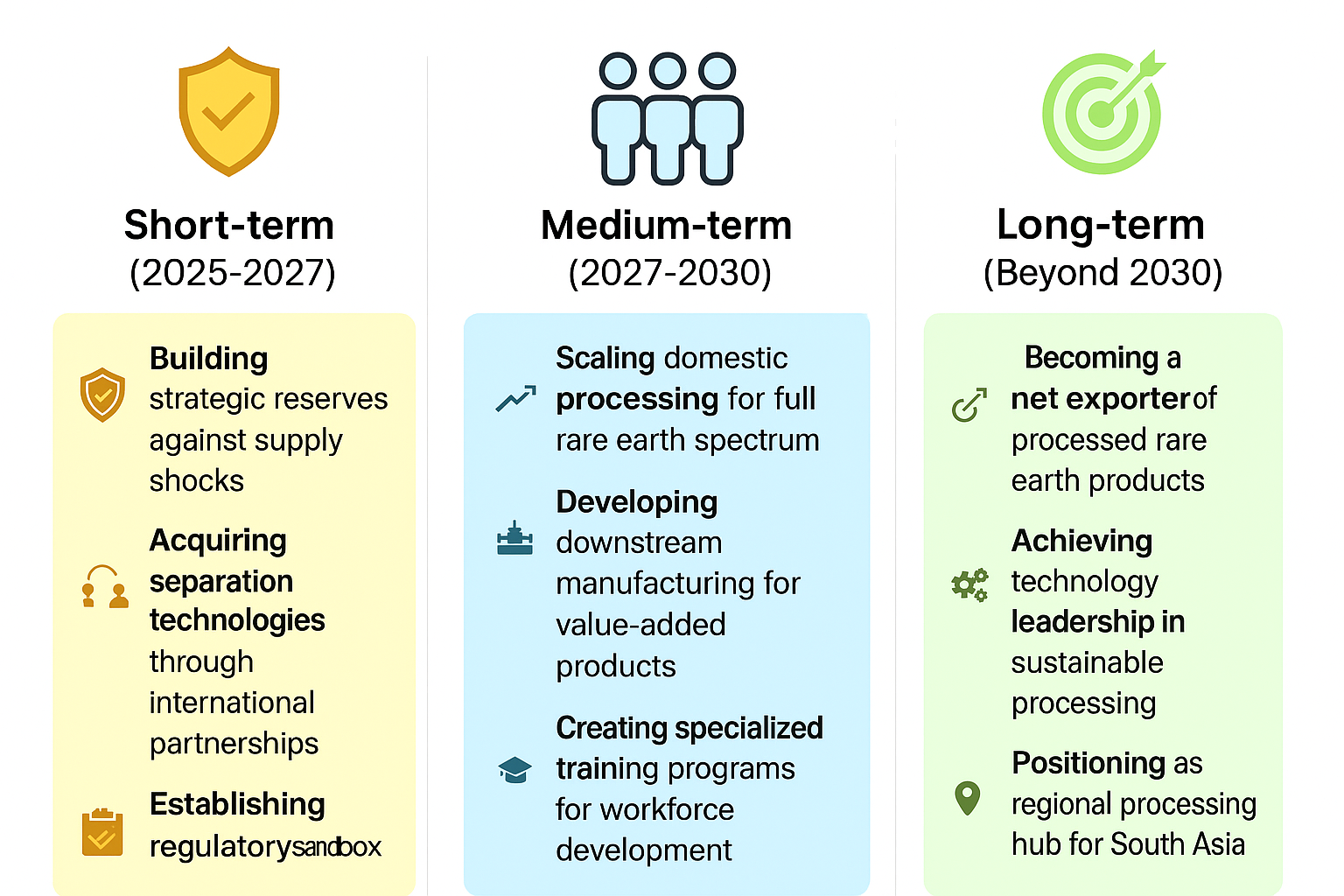 Short-term
(2025-2027)

Building strategic reserves against supply shocks

Acquiring separation technologies through international partnerships

Establishing regulatorysandbox

Medium-term
(2027-2030)

Scaling domestic processing for full rare earth spectrum

Developing downstream manufacturing for value-added products

Creating specialized training programs for workforce development

Long-term
(Beyond 2030)

Becoming a net exporterof processed rare earth products

Achieving technology leadership in sustainable processing

Positioning as regional processing hub for South Asia